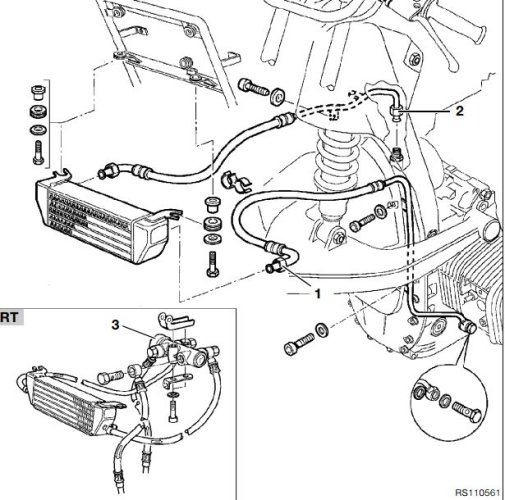 2

1

RT

3

RS110561